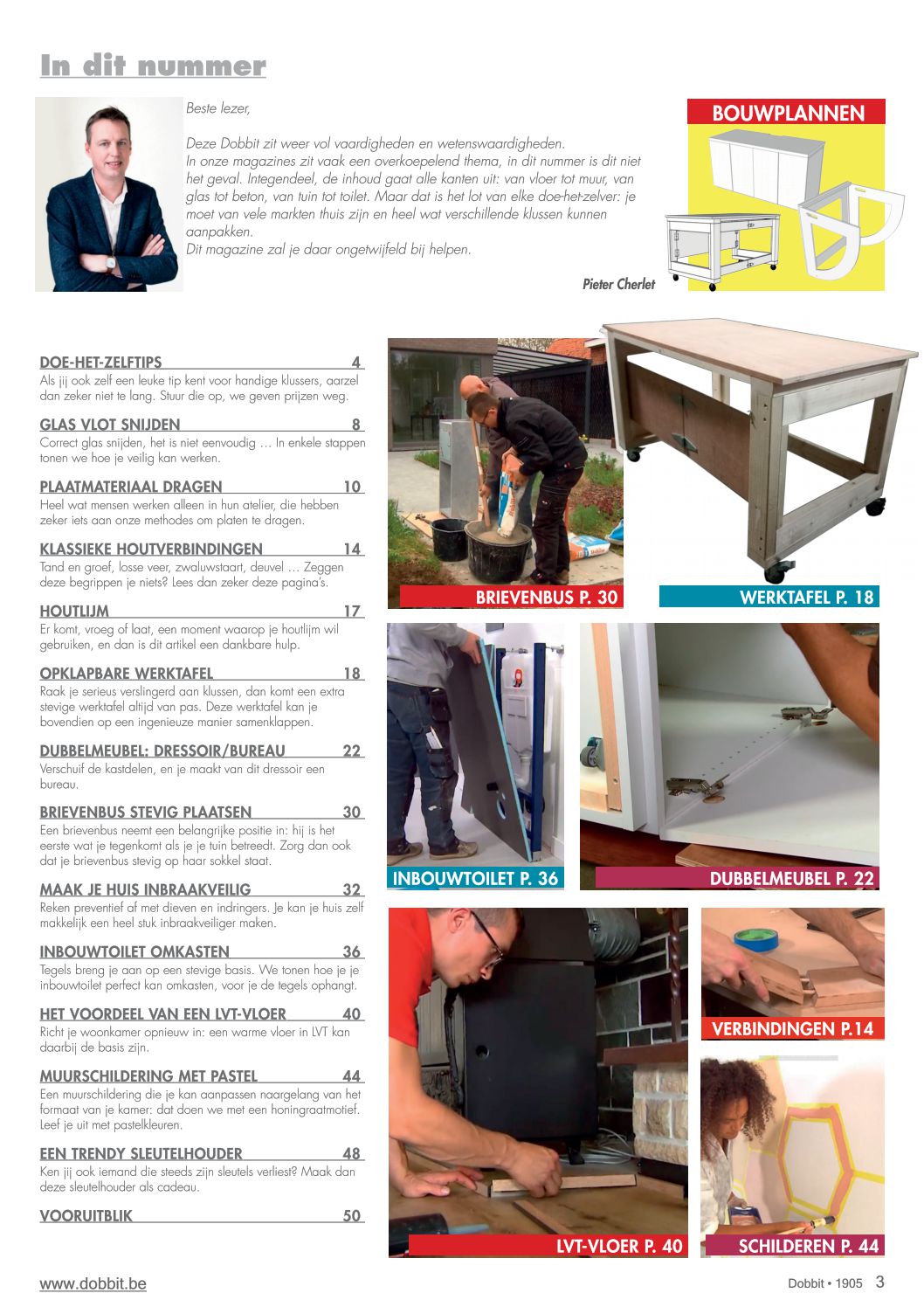 In dit nummer

Beste lezer,

Deze Dobbit zit weer vol vaardigheden en wetenswaardigheden. In onze magazines zit vaak een overkoepelend thema, in dit nummer is dit niet het geval. Integendeel, de inhoud gaat alle kanten uit: van vloer tot muur, van glas tot beton, van tuin tot toilet. Maar dat is het lot van elke doe-het-zelver: je moet van vele markten thuis zijn en heel wat verschillende klussen kunnen aanpakken.
Dit magazine zal je daar ongetwijfeld bij helpen.

Pieter Cherlet

BOUWPLANNEN

DOE-HET-ZELFTIPS 4
Als jij ook zelf een leuke tip kent voor handige klussers, aarzel dan zeker niet te lang. Stuur die op, we geven prijzen weg.

GLAS VLOT SNIJDEN 8
Correct glas snijden, het is niet eenvoudig … In enkele stappen tonen we hoe je veilig kan werken.

PLAATMATERIAAL DRAGEN 10
Heel wat mensen werken alleen in hun atelier, die hebben zeker iets aan onze methodes om platen te dragen.

KLASSIEKE HOUTVERBINDINGEN 14
Tand en groef, losse veer, zwaluwstaart, deuvel … Zeggen deze begrippen je niets? Lees dan zeker deze pagina's.

HOUTLIJM 17
Er komt, vroeg of laat, een moment waarop je houtlijm wil gebruiken, en dan is dit artikel een dankbare hulp.

OPKLAPBARE WERKTAFEL 18
Raak je serieus verslingerd aan klussen, dan komt een extra stevige werktafel altijd van pas. Deze werktafel kan je bovendien op een ingenieuze manier samenklappen.

DUBBELMEUBEL: DRESSOIR/BUREAU 22
Verschuif de kastdelen, en je maakt van dit dressoir een bureau.

BRIEVENBUS STEVIG PLAATSEN 30
Een brievenbus neemt een belangrijke positie in: hij is het eerste wat je tegenkomt als je je tuin betreedt. Zorg dan ook dat je brievenbus stevig op haar sokkel staat.

MAAK JE HUIS INBRAAKVEILIG 32
Reken preventief af met dieven en indringers. Je kan je huis zelf makkelijk een heel stuk inbraakveiliger maken.

INBOUWTOILET OMKASTEN 36
Tegels breng je aan op een stevige basis. We tonen hoe je je inbouwtoilet perfect kan omkasten, voor je de tegels ophangt.

HET VOORDEEL VAN EEN LVT-VLOER 40
Richt je woonkamer opnieuw in: een warme vloer in LVT kan daarbij de basis zijn.

MUURSCHILDERING MET PASTEL 44
Een muurschildering die je kan aanpassen naargelang van het formaat van je kamer: dat doen we met een honingraatmotief. Leef je uit met pastelkleuren.

EEN TRENDY SLEUTELHOUDER 48
Ken jij ook iemand die steeds zijn sleutels verliest? Maak dan deze sleutelhouder als cadeau.

VOORUITBLIK 50

BRIEVENBUS P. 30
WERKTAFEL P. 18
INBOUWTOILET P. 36
DUBBELMEUBEL P. 22
VERBINDINGEN P.14
LVT-VLOER P. 40
SCHILDEREN P. 44

www.dobbit.be
Dobbit • 1905 3